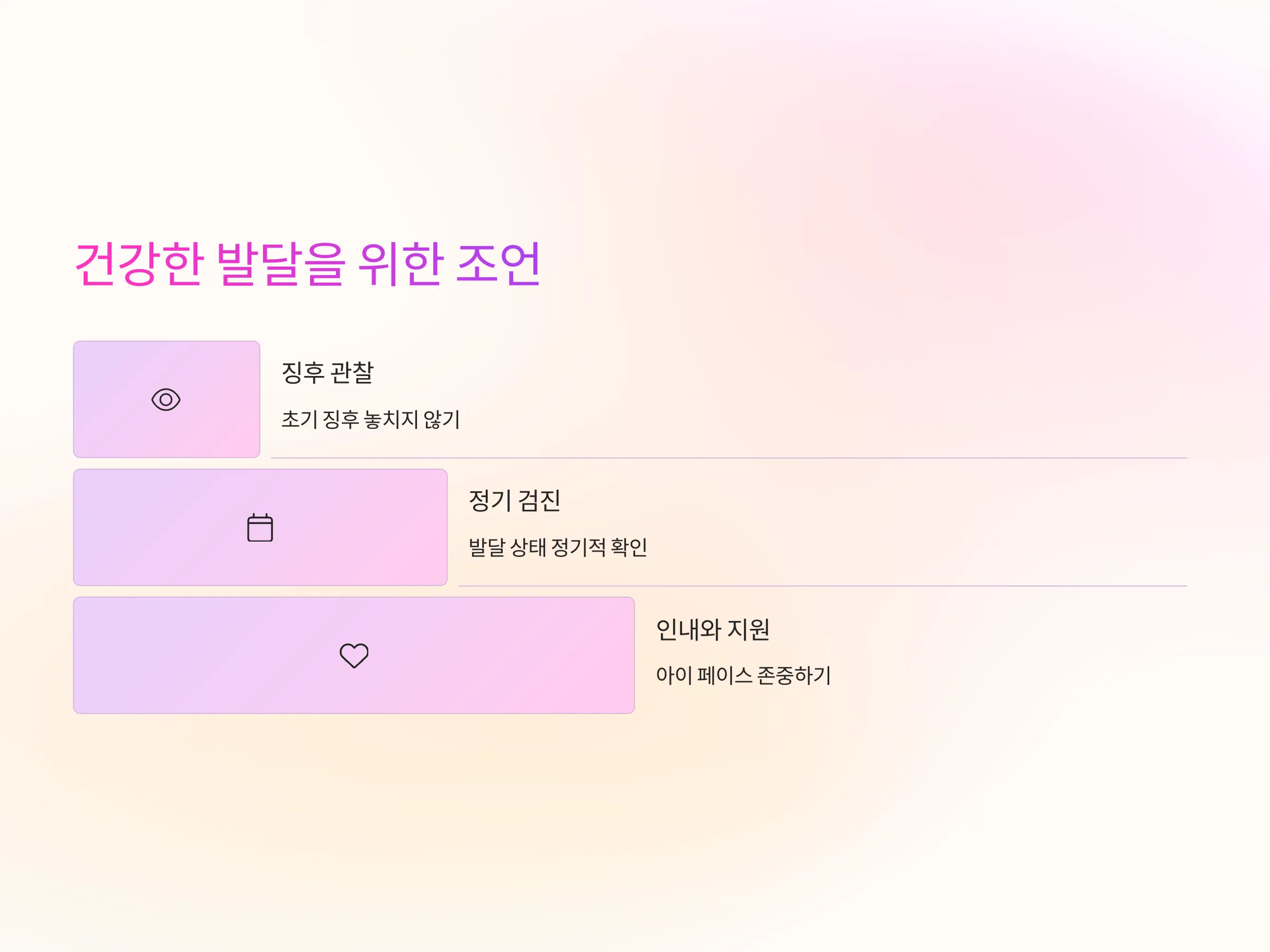 건강한 발달을 위한 조언

징후 관찰

초기 징후 놓치지 않기

정기 검진

발달 상태 정기적 확인

인내와 지원

아이 페이스 존중하기